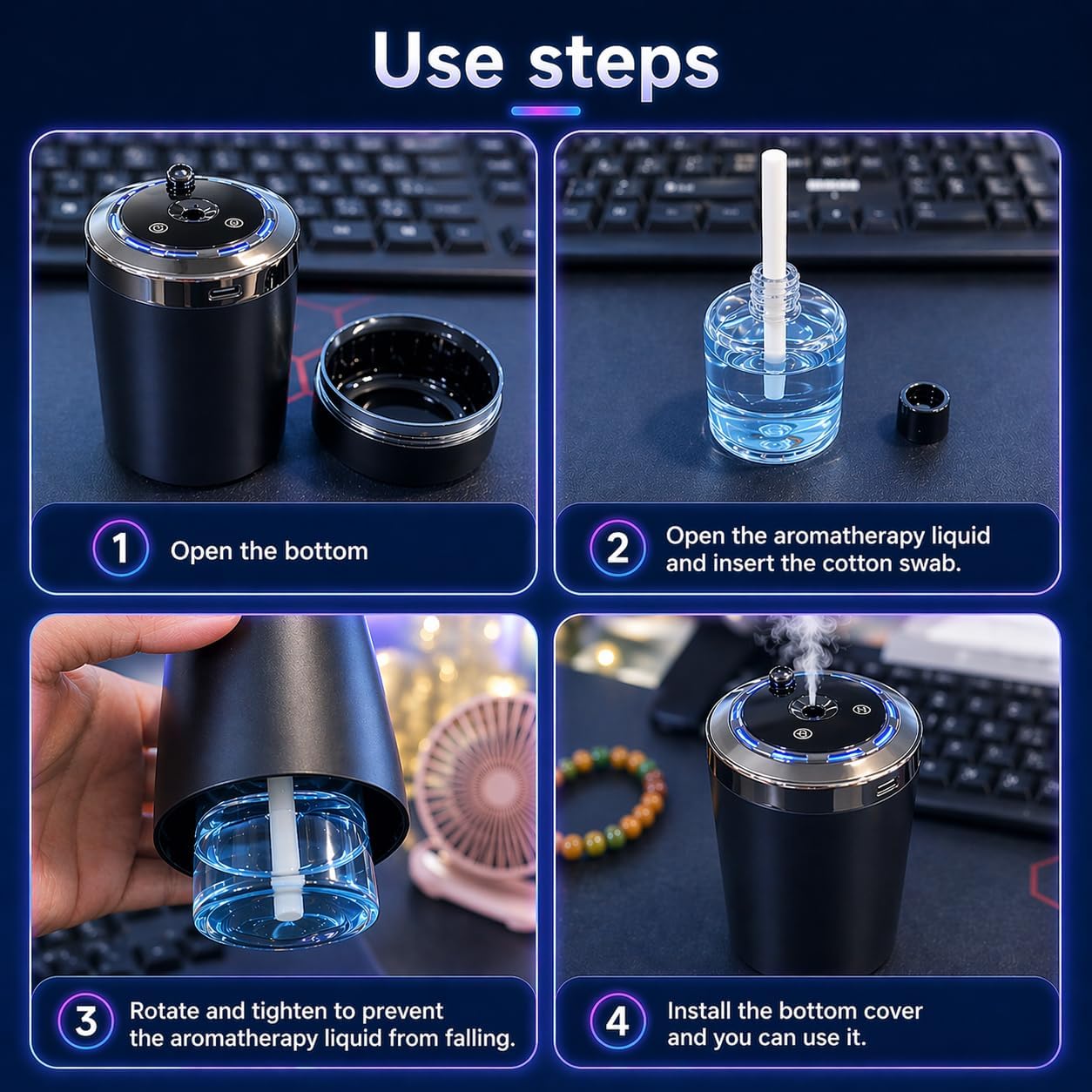 Use steps

1 Open the bottom

2 Open the aromatherapy liquid and insert the cotton swab.

3 Rotate and tighten to prevent the aromatherapy liquid from falling.

4 Install the bottom cover and you can use it.