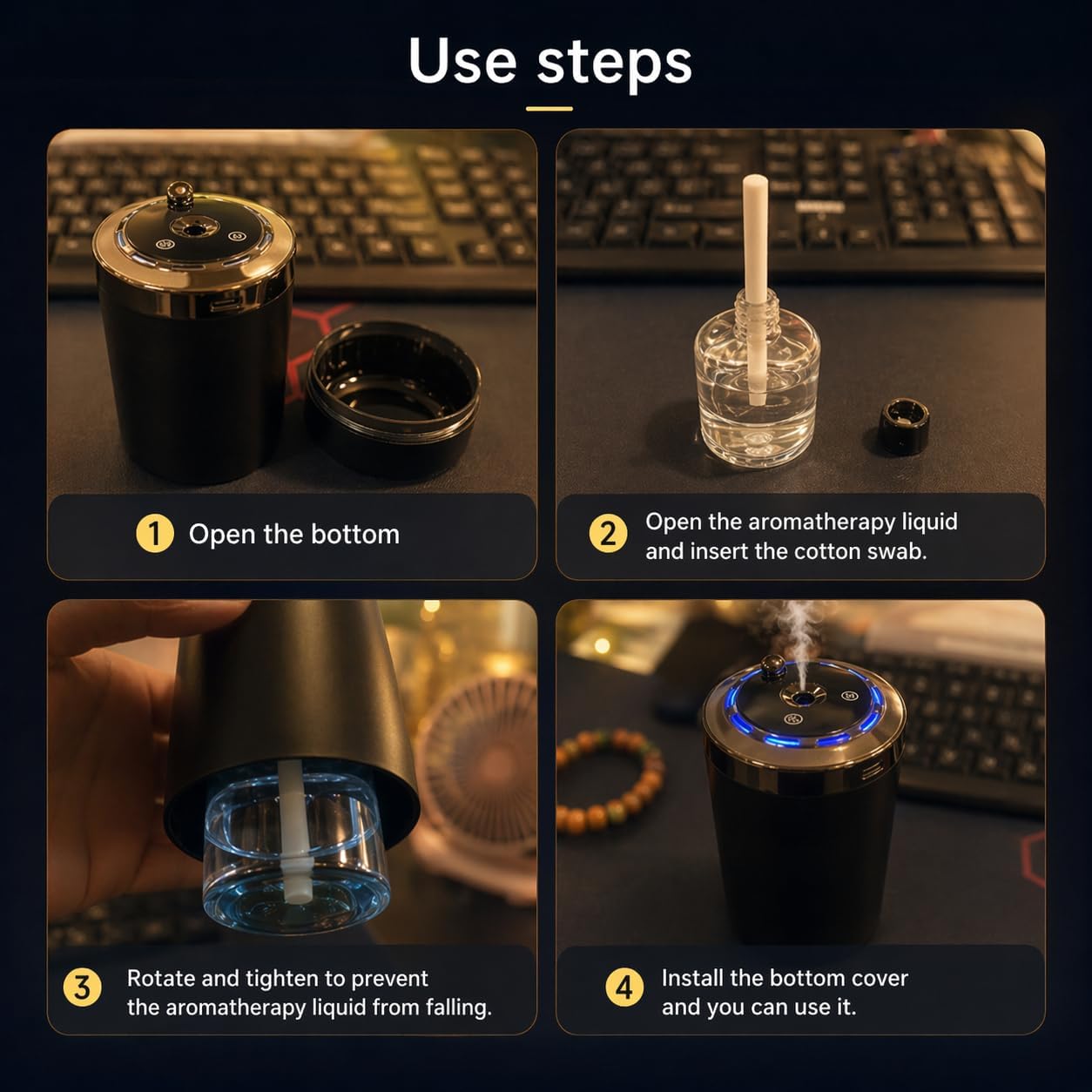 Use steps

1 Open the bottom

2 Open the aromatherapy liquid and insert the cotton swab.

3 Rotate and tighten to prevent the aromatherapy liquid from falling.

4 Install the bottom cover and you can use it.